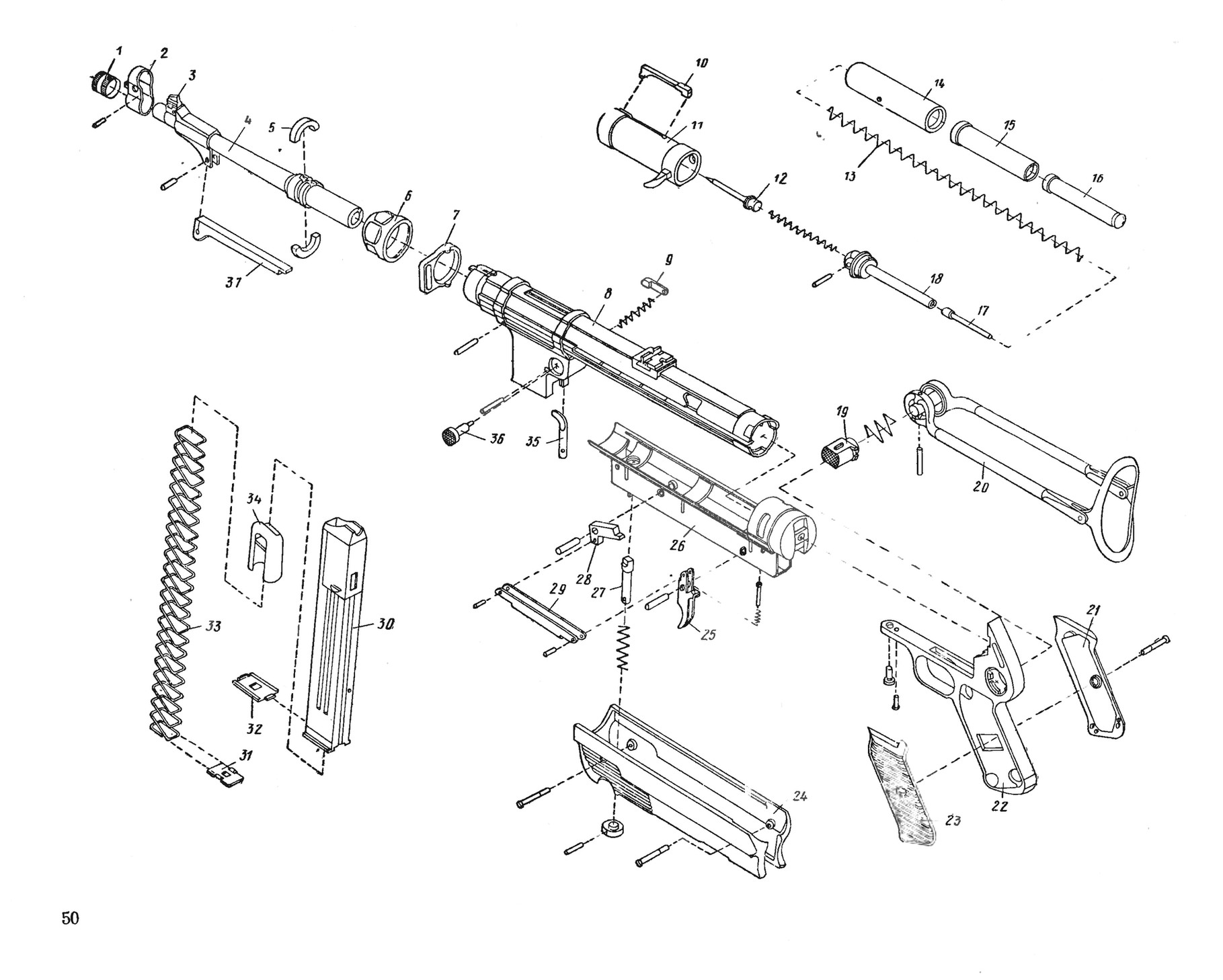 1
2
3
4
5
6
7
8
9
10
11
12
13
14
15
16
17
18
19
20
21
22
23
24
25
26
27
28
29
30
31
32
33
34
35
36
37

50